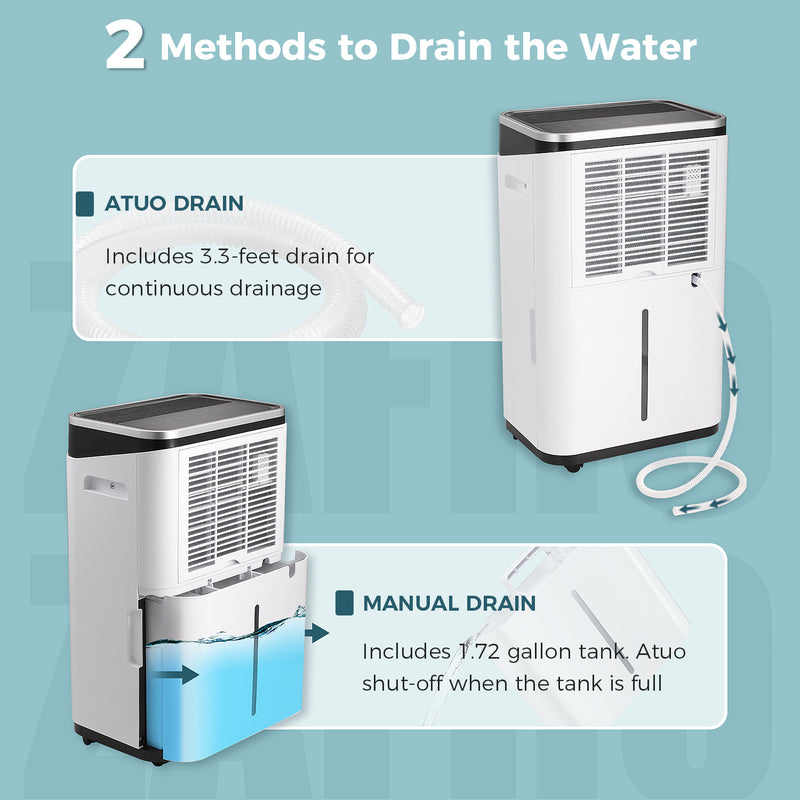 2 Methods to Drain the Water

ATUO DRAIN

Includes 3.3-feet drain for continuous drainage

MANUAL DRAIN

Includes 1.72 gallon tank. Atuo shut-off when the tank is full