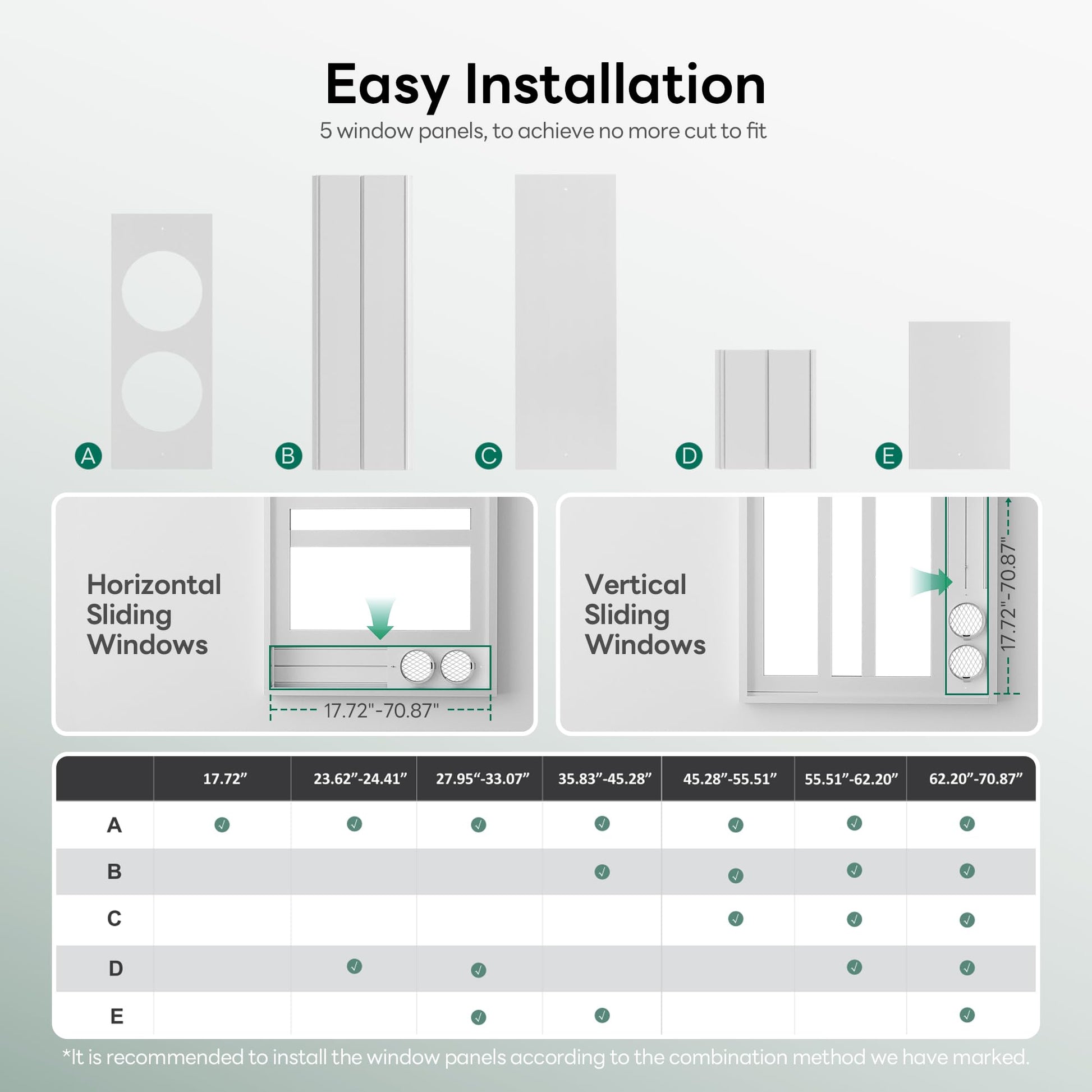 Easy Installation

5 window panels, to achieve no more cut to fit

A B C D E

Horizontal Sliding Windows

17.72"-70.87"

Vertical Sliding Windows

17.72"-70.87"

| | 17.72” | 23.62”-24.41” | 27.95“-33.07” | 35.83”-45.28” | 45.28”-55.51” | 55.51”-62.20” | 62.20”-70.87” |
|---|---|---|---|---|---|---|---|
| A | ✓ | ✓ | ✓ | ✓ | ✓ | ✓ | ✓ |
| B | | | | ✓ | ✓ | ✓ | ✓ |
| C | | | | | ✓ | ✓ | ✓ |
| D | | ✓ | ✓ | | | ✓ | ✓ |
| E | | | ✓ | ✓ | | | ✓ |

*It is recommended to install the window panels according to the combination method we have marked.